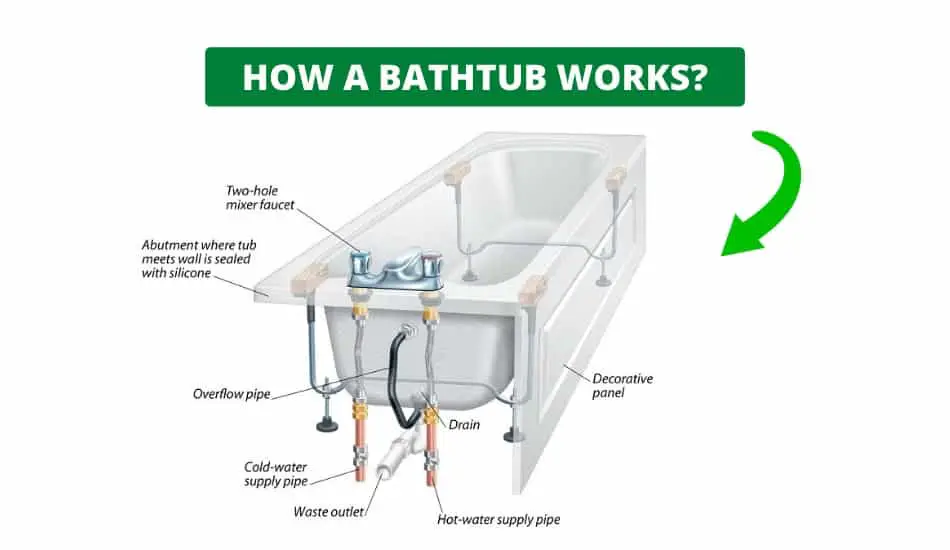 HOW A BATHTUB WORKS?

Two-hole mixer faucet

Abutment where tub meets wall is sealed with silicone

Overflow pipe

Decorative panel

Drain

Cold-water supply pipe

Waste outlet

Hot-water supply pipe